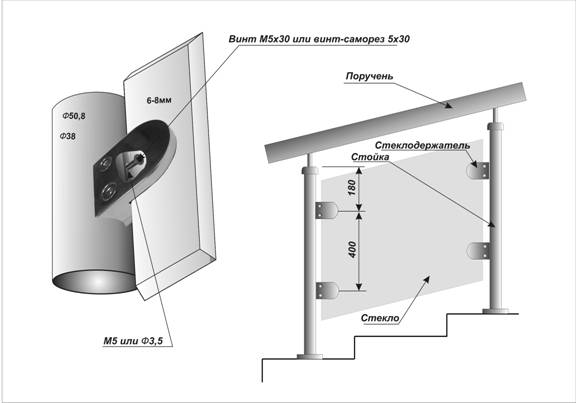 Винт М5х30 или винт-саморез 5х30

6-8мм

Ф50,8

Ф38

М5 или Ф3,5

Поручень

Стеклодержатель

Стойка

180

400

Стекло